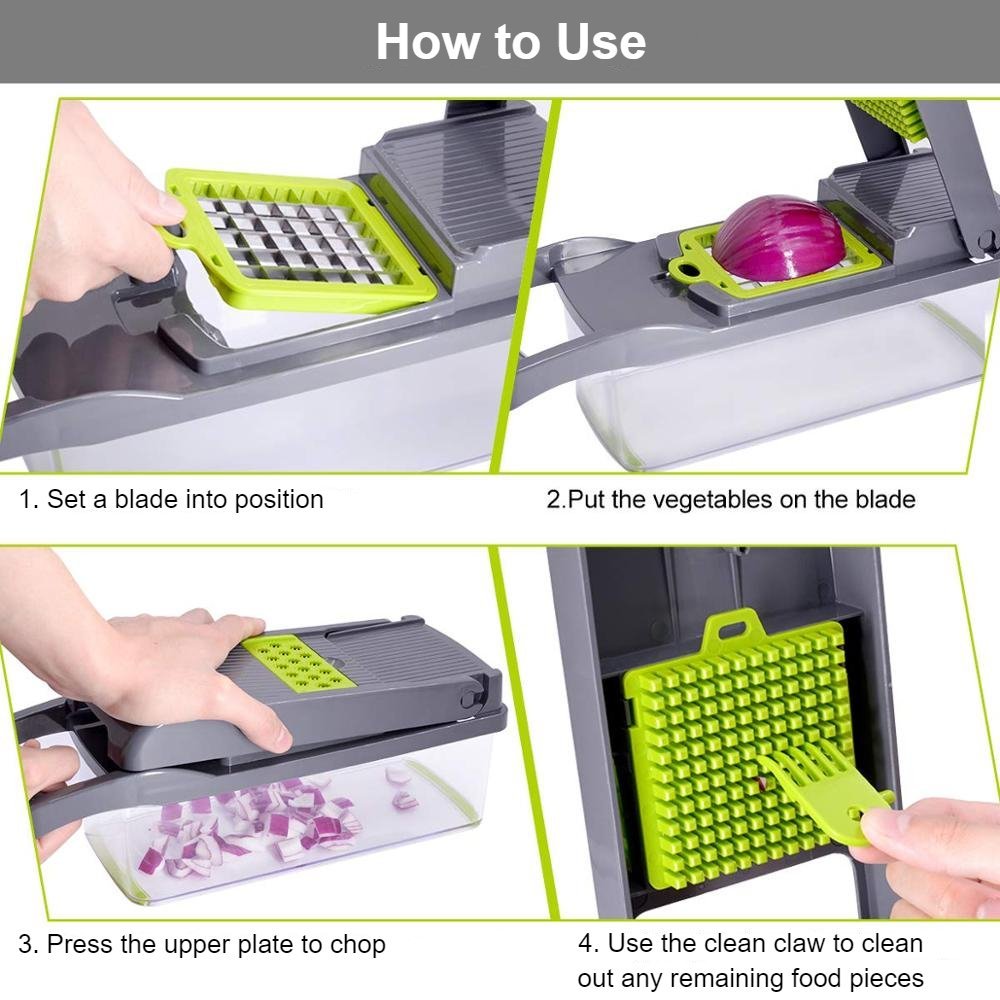 How to Use

1. Set a blade into position

2.Put the vegetables on the blade

3. Press the upper plate to chop

4. Use the clean claw to clean out any remaining food pieces